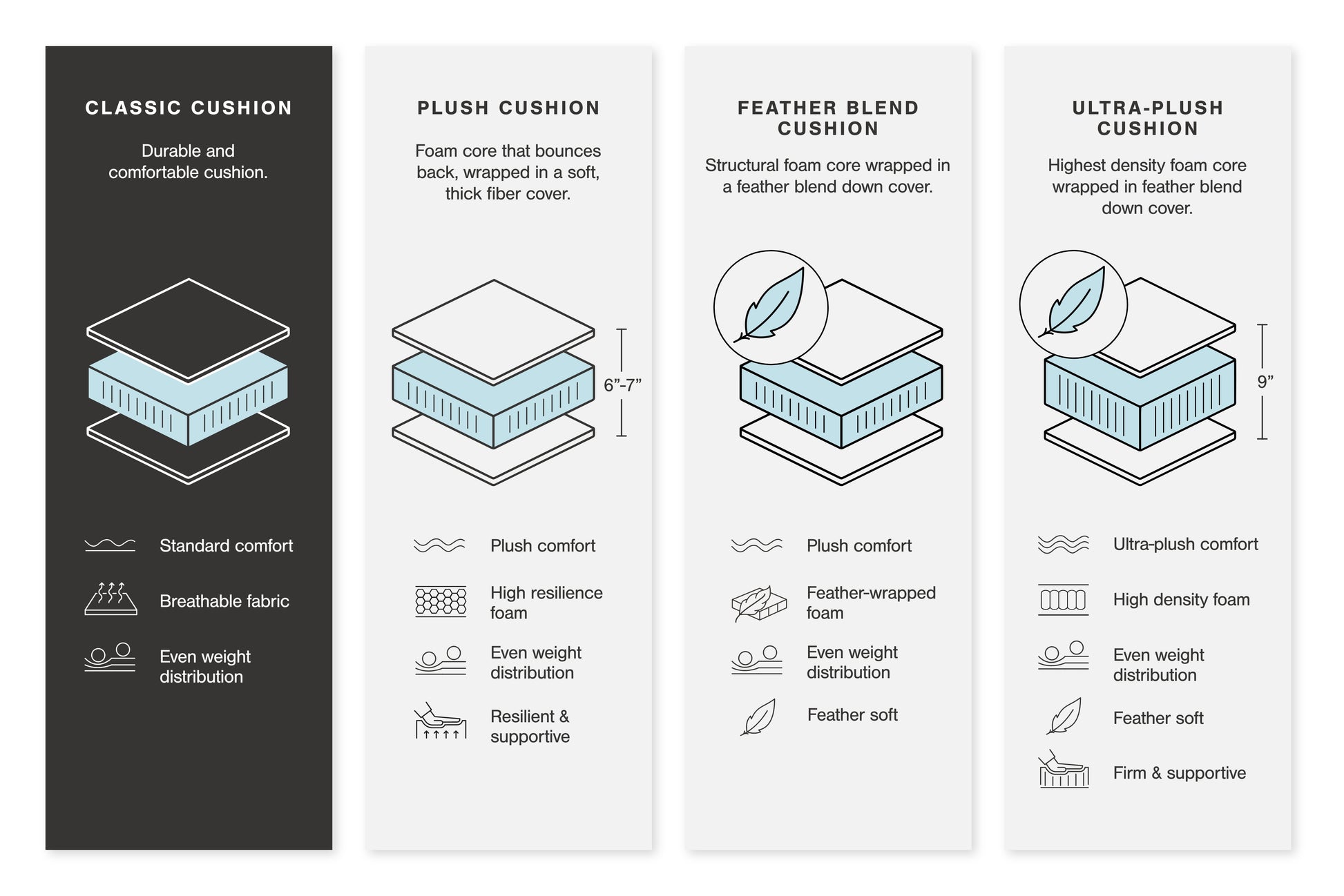 CLASSIC CUSHION

Durable and comfortable cushion.

Standard comfort

Breathable fabric

Even weight distribution

PLUSH CUSHION

Foam core that bounces back, wrapped in a soft, thick fiber cover.

6”-7”

Plush comfort

High resilience foam

Even weight distribution

Resilient & supportive

FEATHER BLEND CUSHION

Structural foam core wrapped in a feather blend down cover.

Plush comfort

Feather-wrapped foam

Even weight distribution

Feather soft

ULTRA-PLUSH CUSHION

Highest density foam core wrapped in feather blend down cover.

9”

Ultra-plush comfort

High density foam

Even weight distribution

Feather soft

Firm & supportive